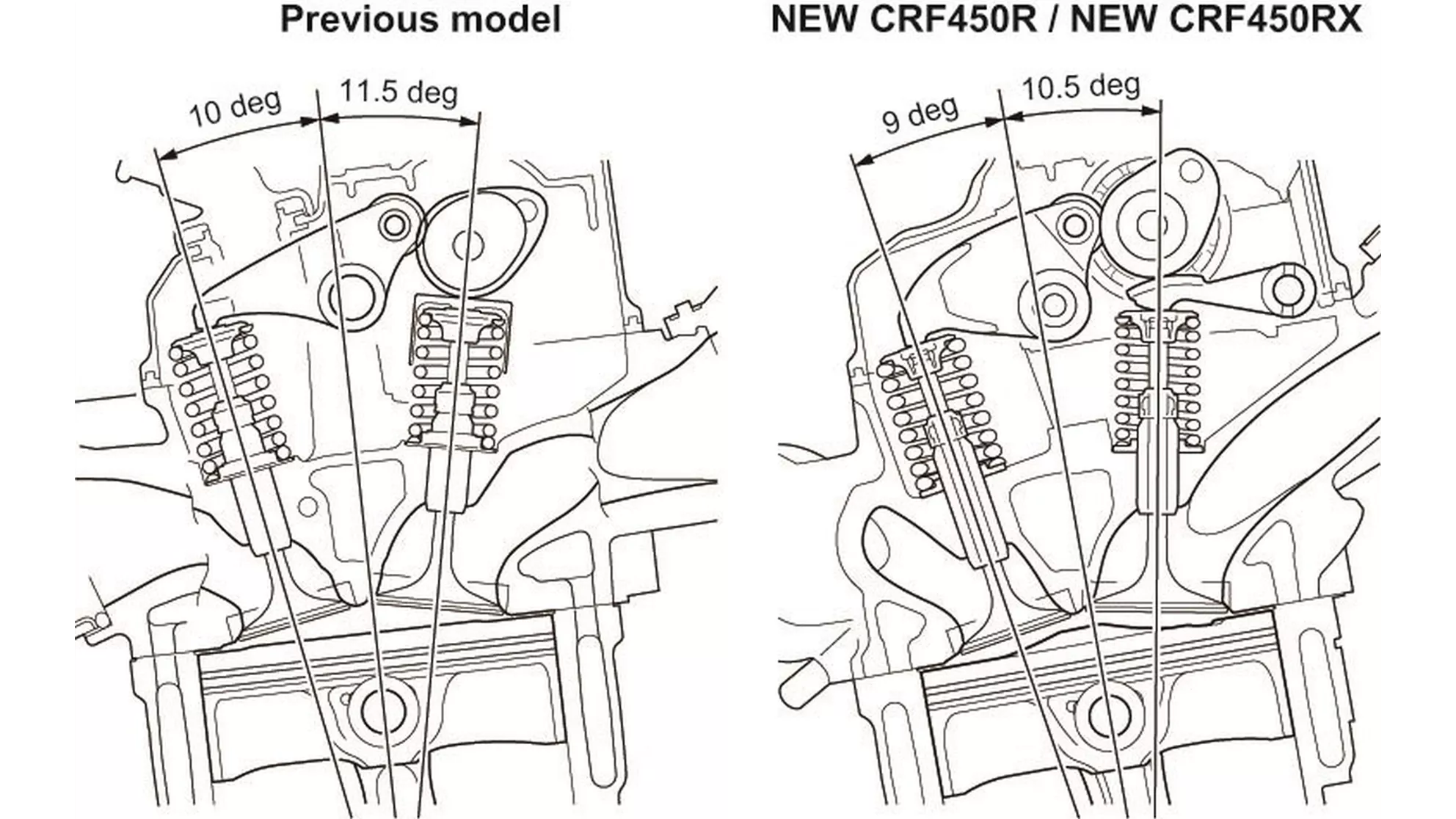 Previous model

10 deg

11.5 deg

NEW CRF450R / NEW CRF450RX

9 deg

10.5 deg