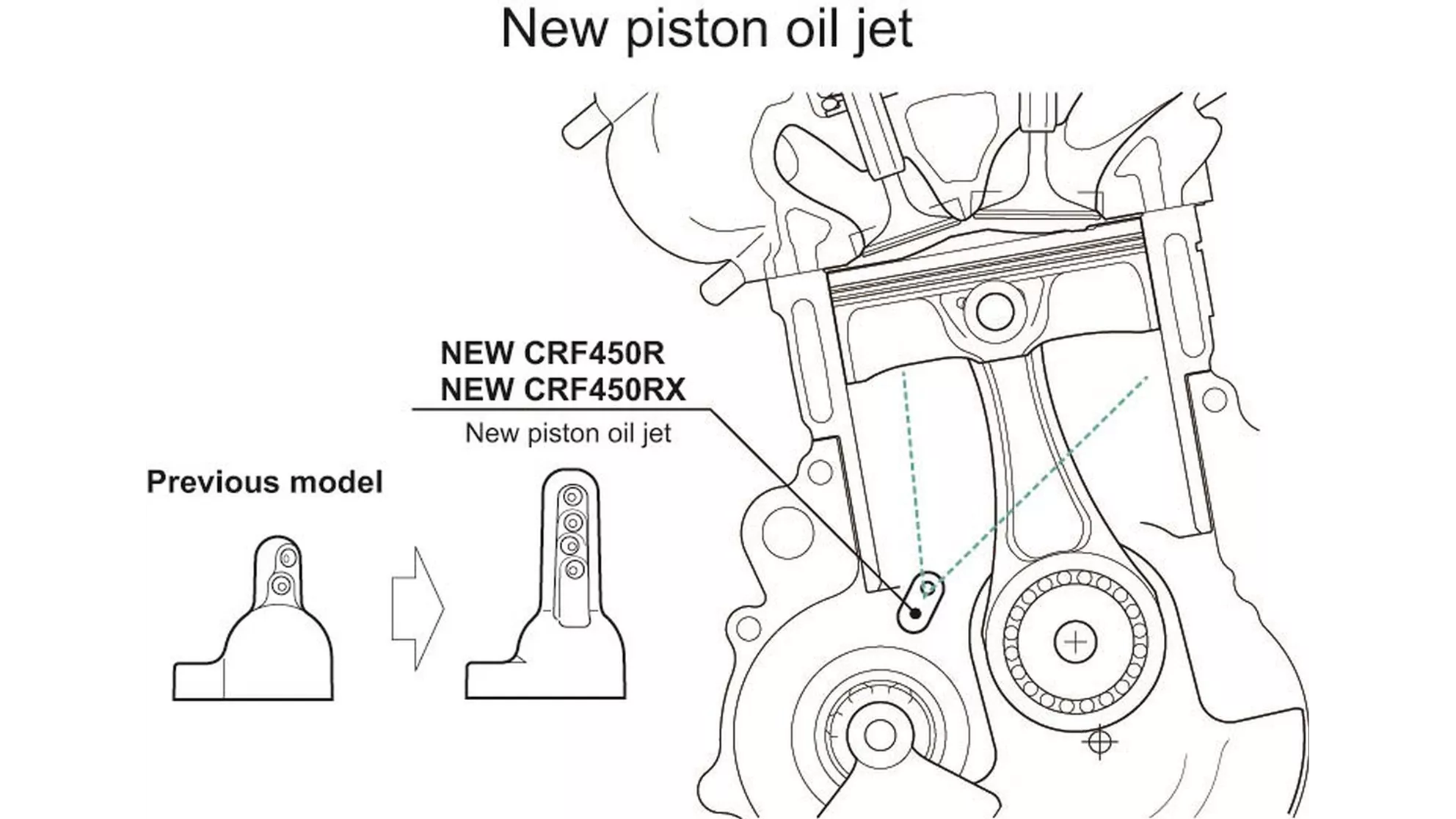 New piston oil jet

NEW CRF450R
NEW CRF450RX
New piston oil jet

Previous model