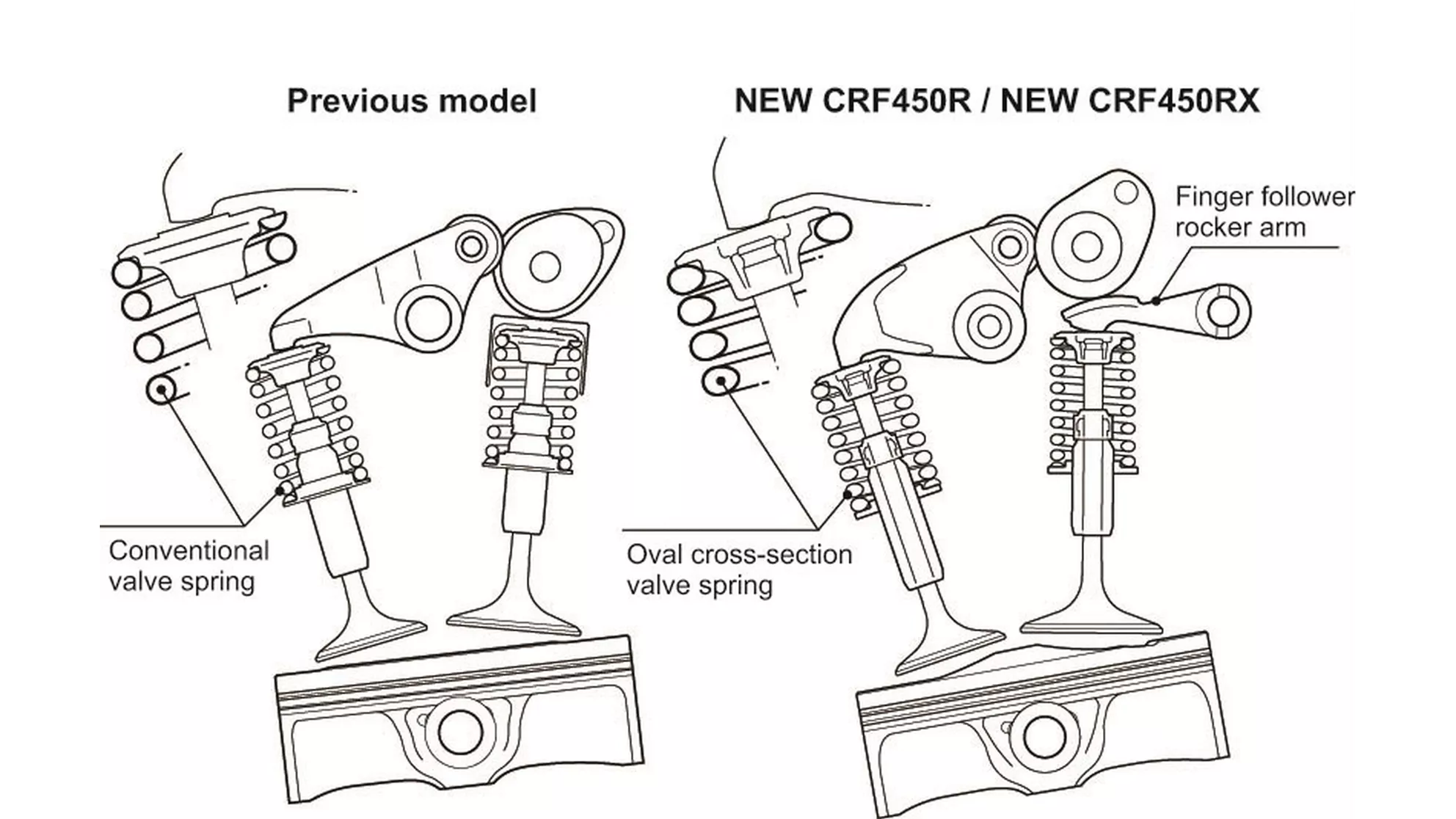 Previous model

Conventional valve spring

NEW CRF450R / NEW CRF450RX

Finger follower rocker arm

Oval cross-section valve spring