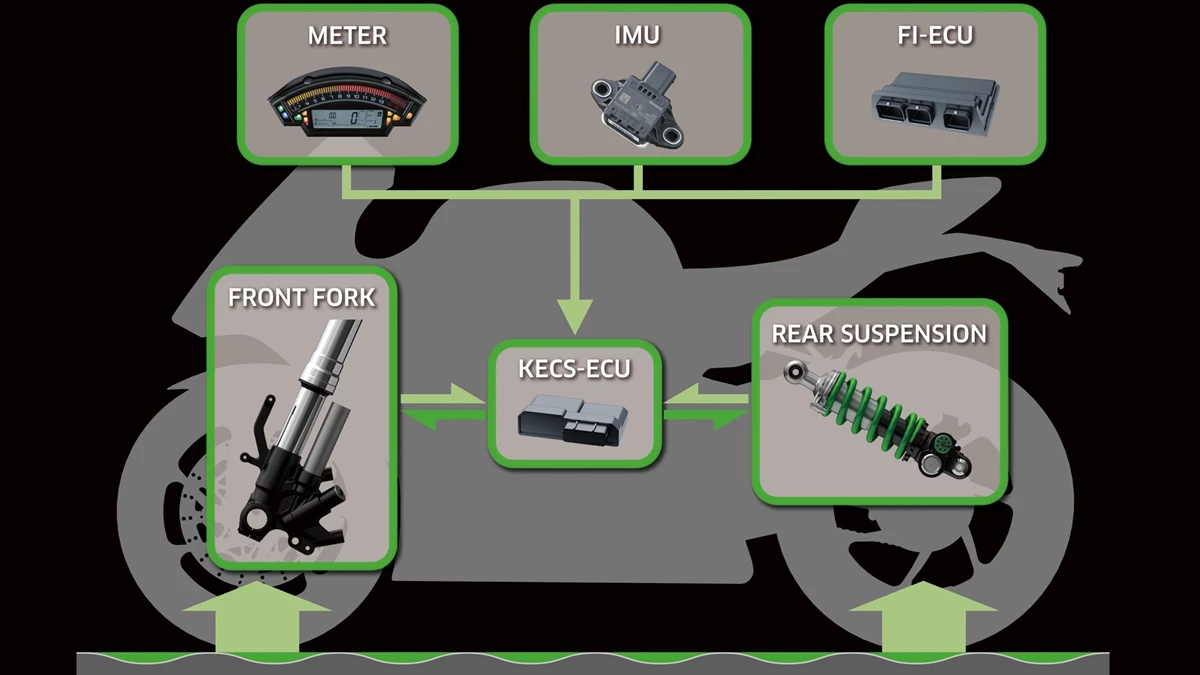 METER

IMU

FI-ECU

FRONT FORK

KECS-ECU

REAR SUSPENSION