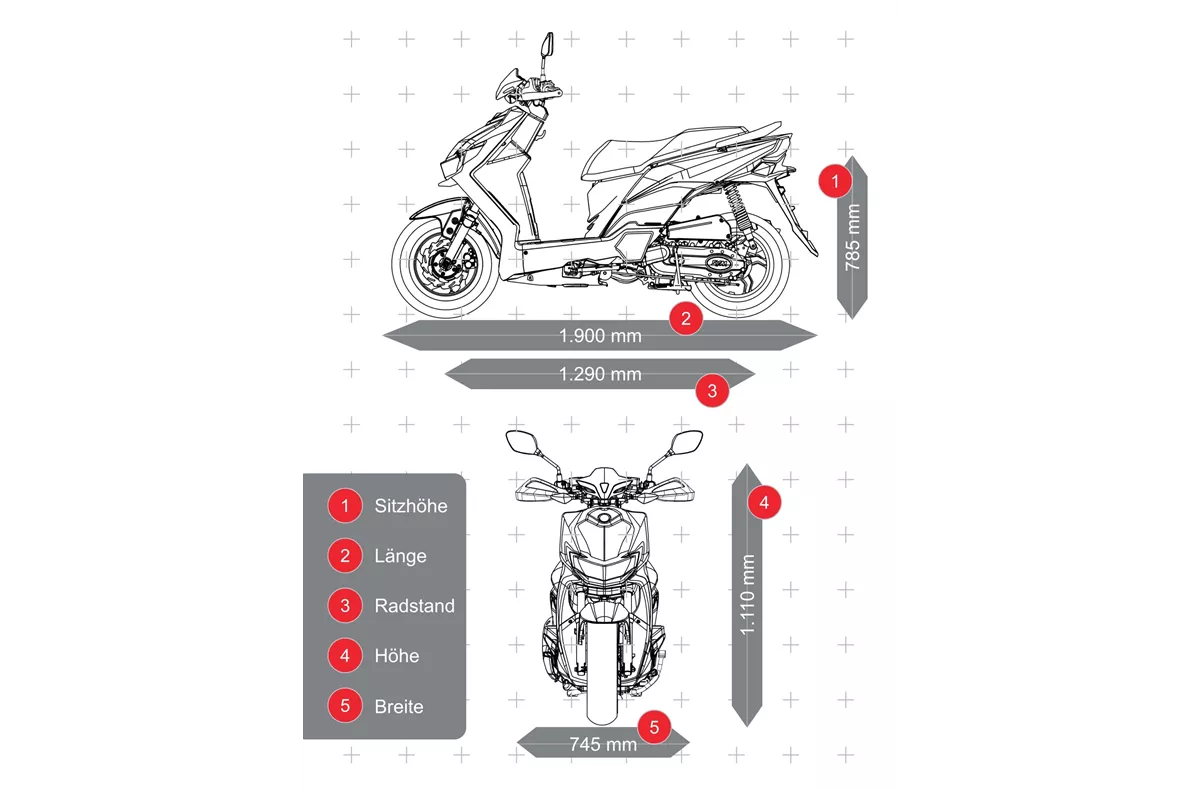 1
785 mm
2
1.900 mm
1.290 mm
3
4
1.110 mm
1 Sitzhöhe
2 Länge
3 Radstand
4 Höhe
5 Breite
5
745 mm