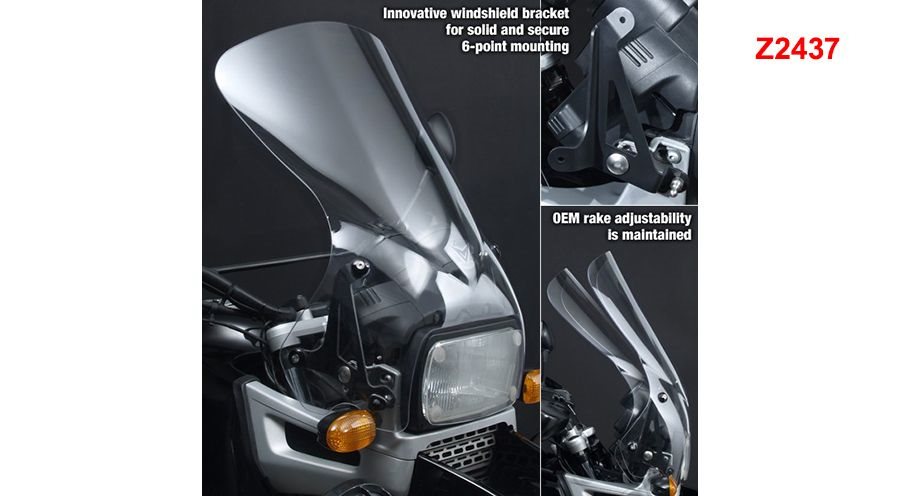 Innovative windshield bracket for solid and secure 6-point mounting

Z2437

OEM rake adjustability is maintained