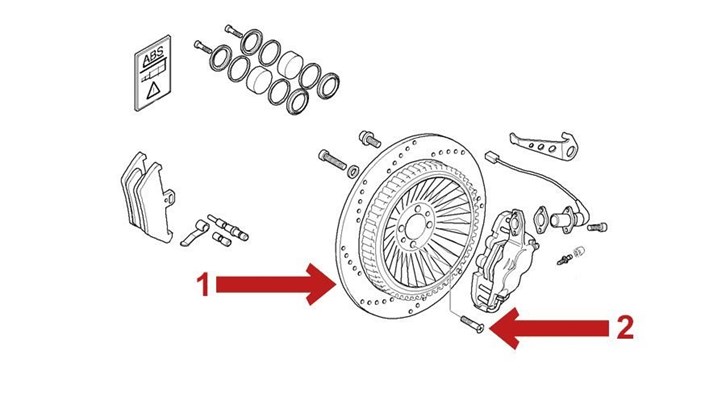 ABS

1

2