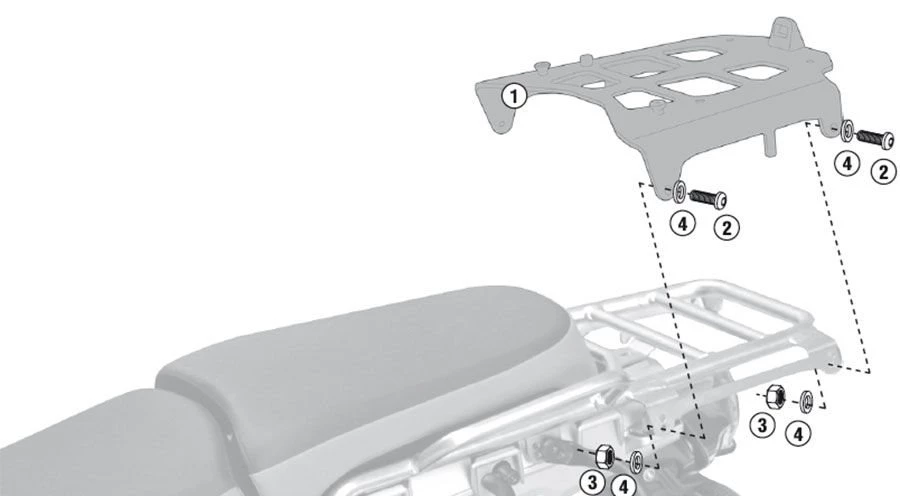 1
4
2
4
2
3
4
3
4