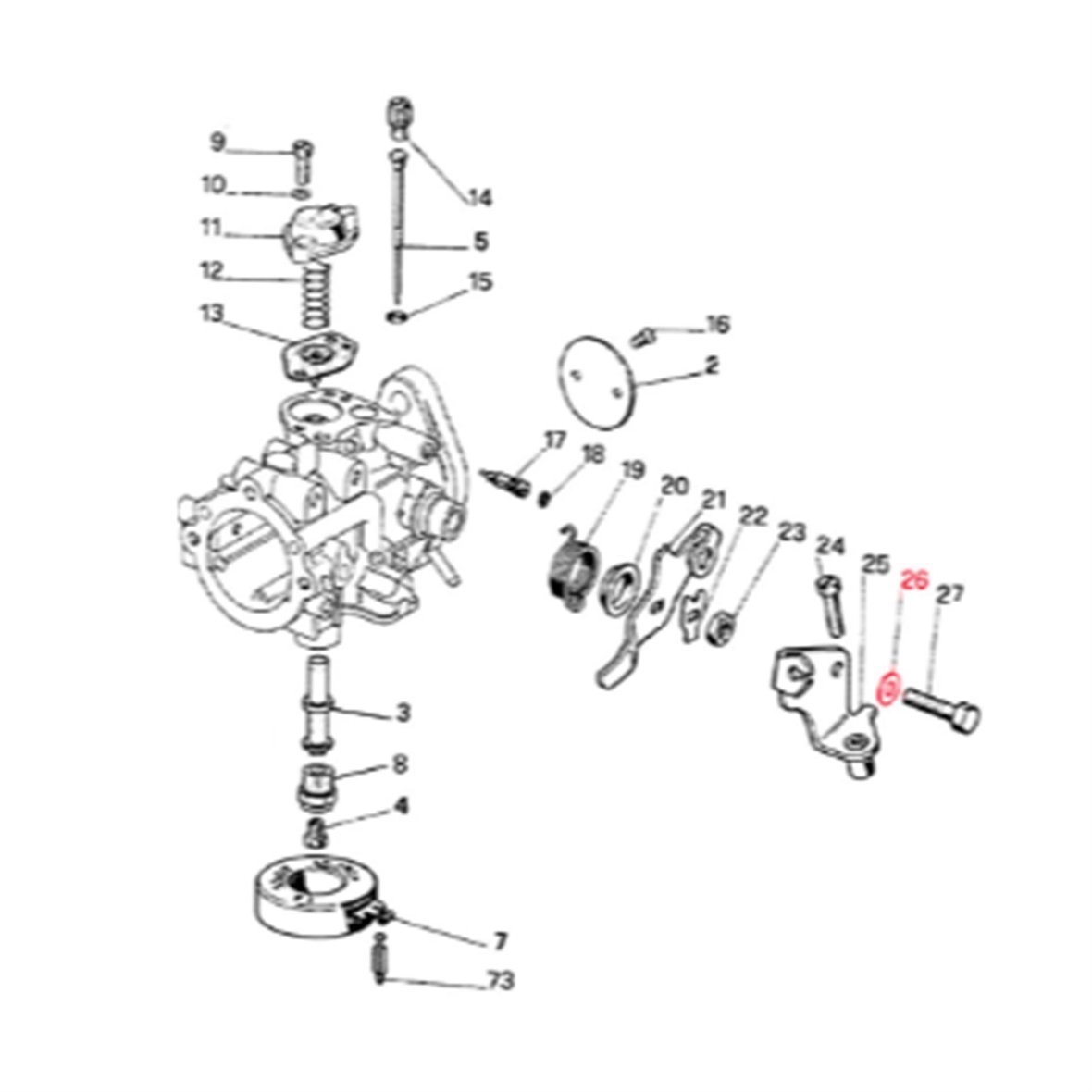 9
10
11
12
13
14
5
15
16
2
17
18
19
20
21
22
23
24
25
26
27
3
8
4
7
73