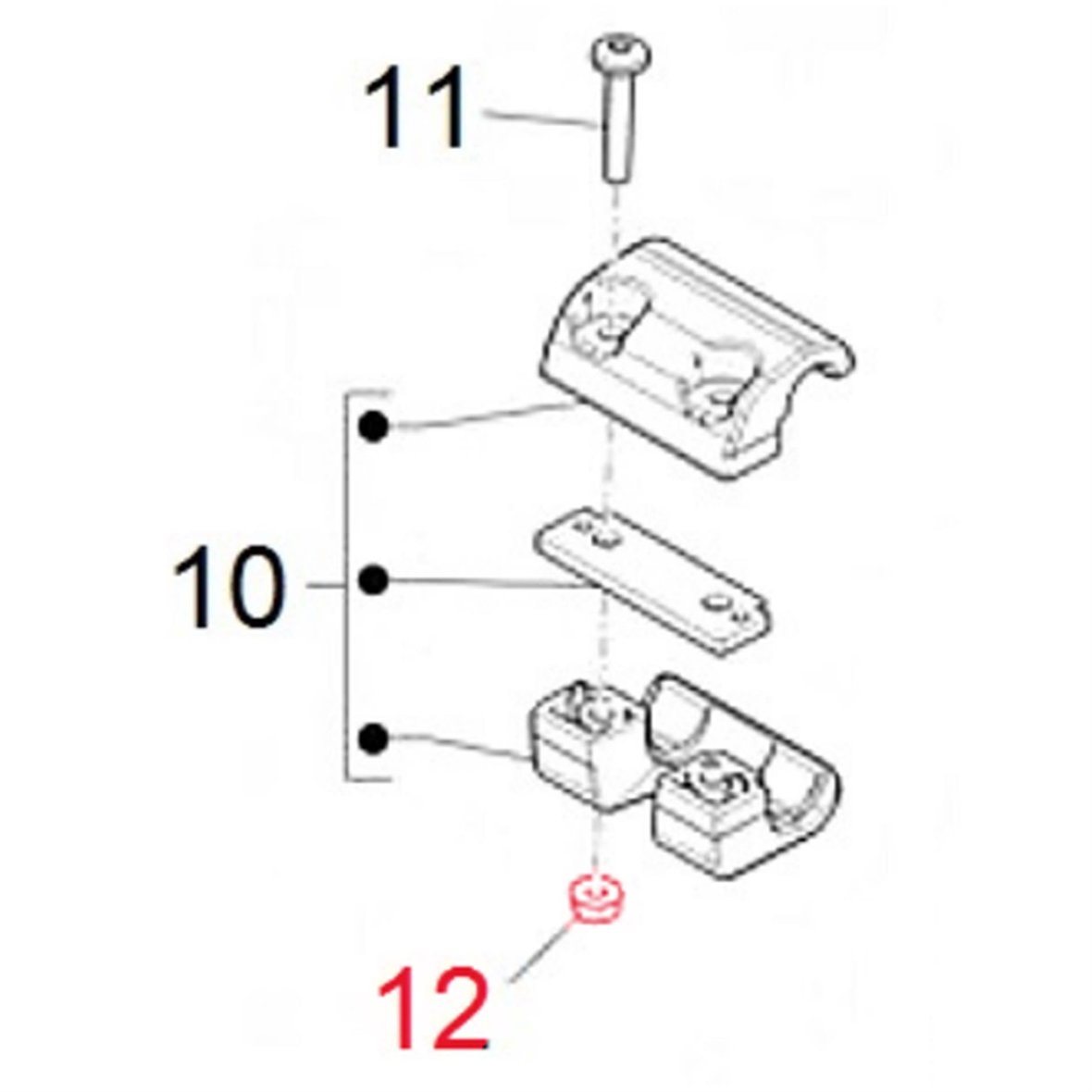 11

10

12