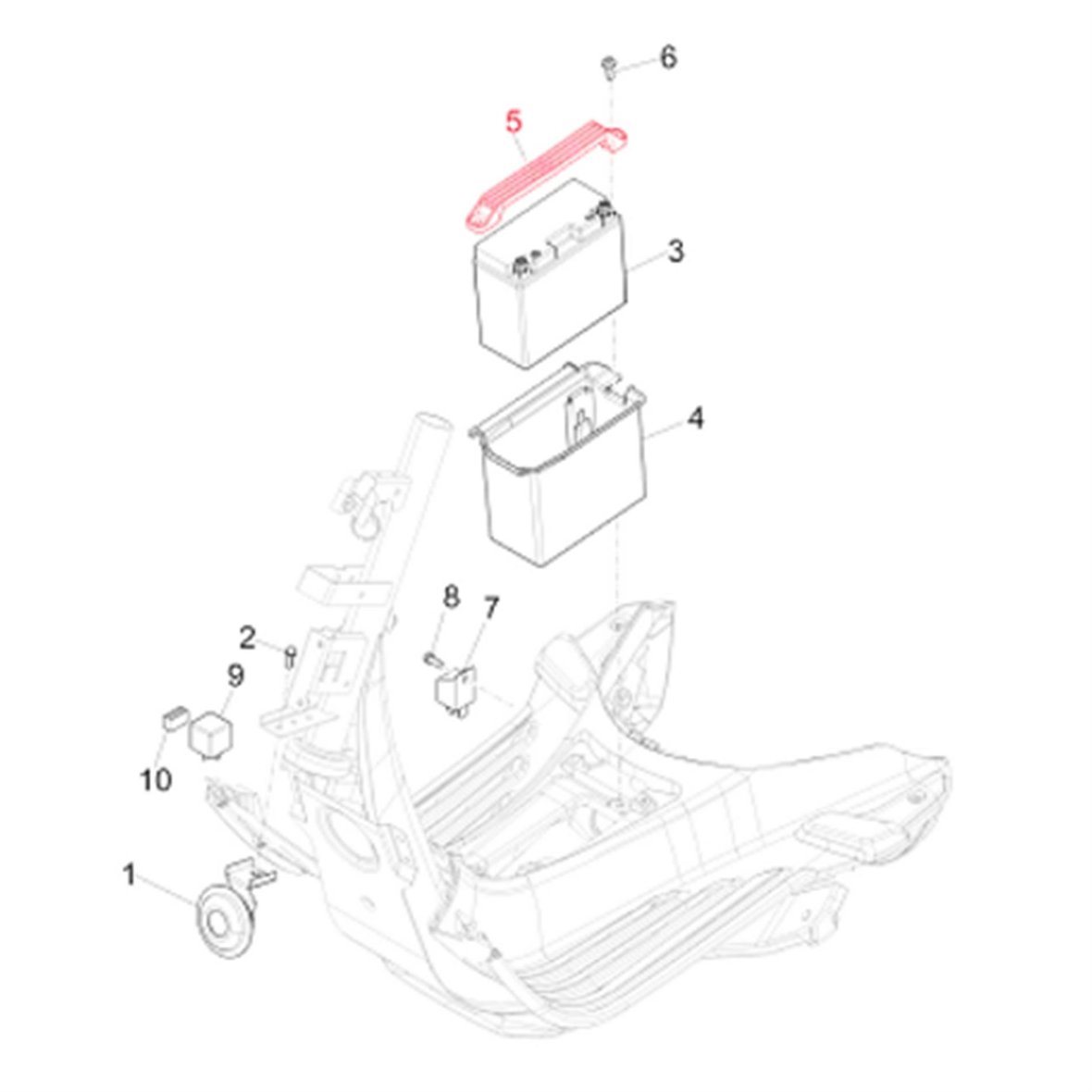 6
5
3
4
8
7
2
9
10
1