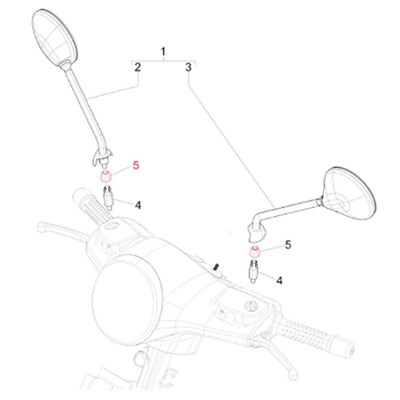 1
2
3
5
4
5
4