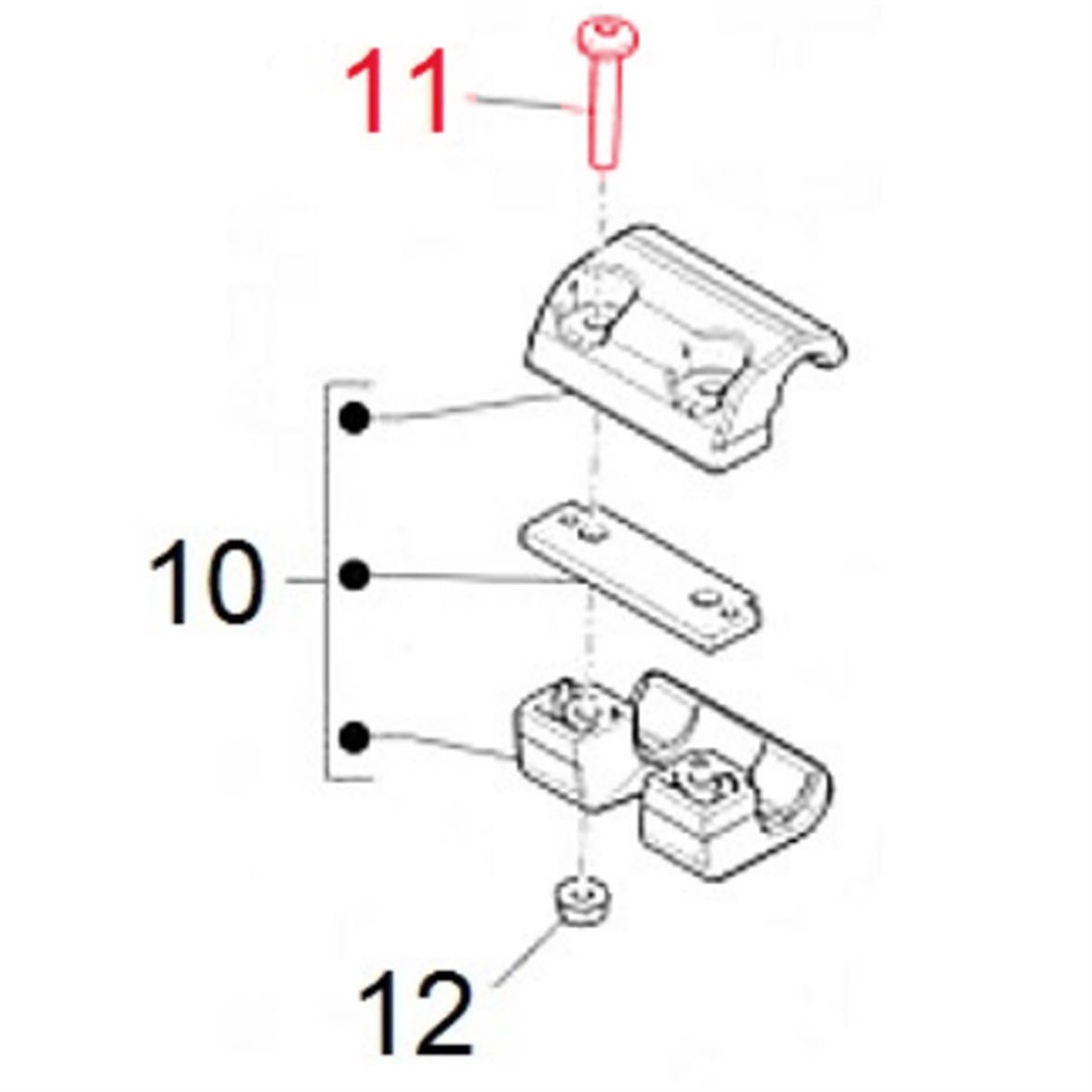 11
10
12