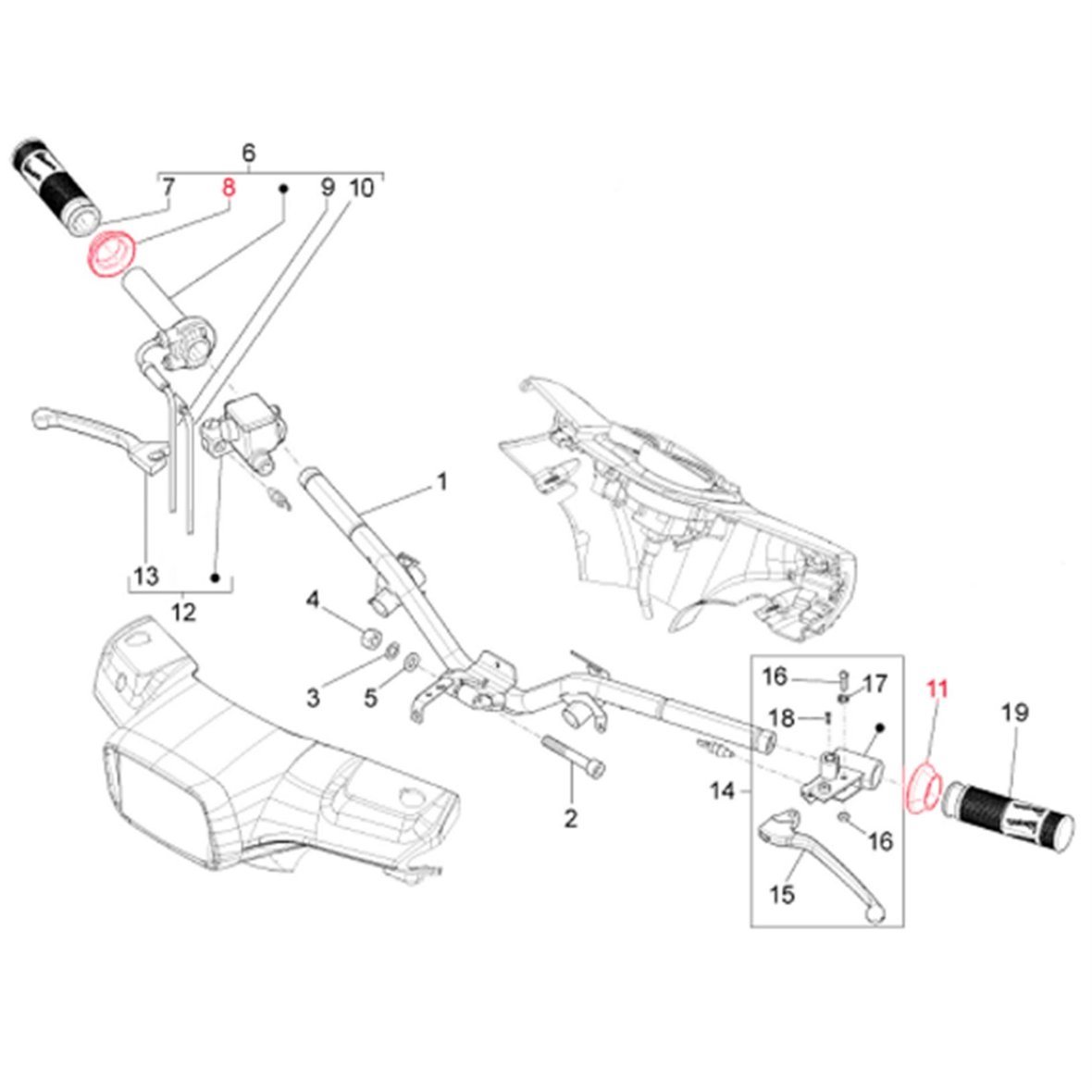 6
7
8
9
10
1
13
12
4
3
5
2
16
17
18
14
16
15
11
19