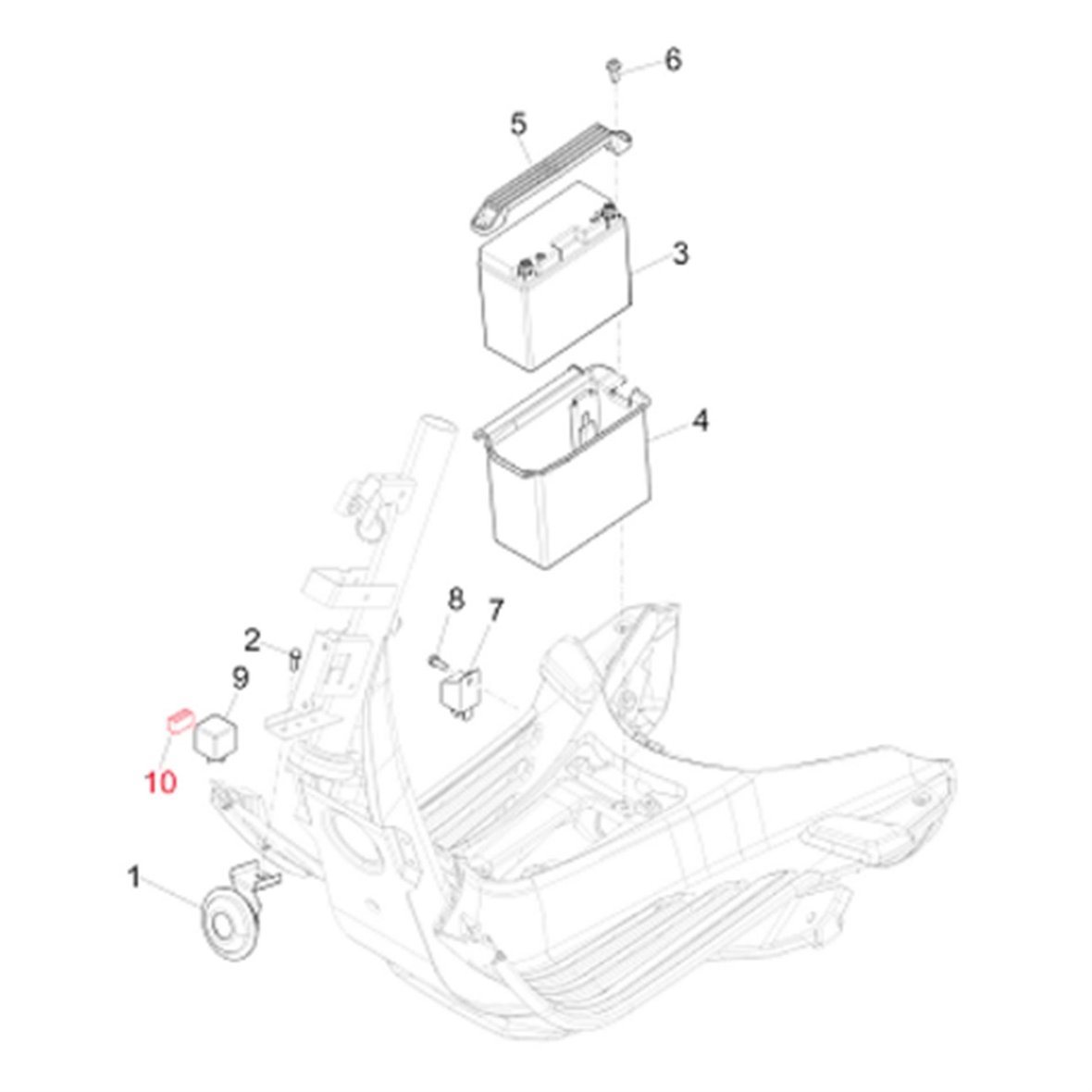 6
5
3
4
8
7
2
9
10
1