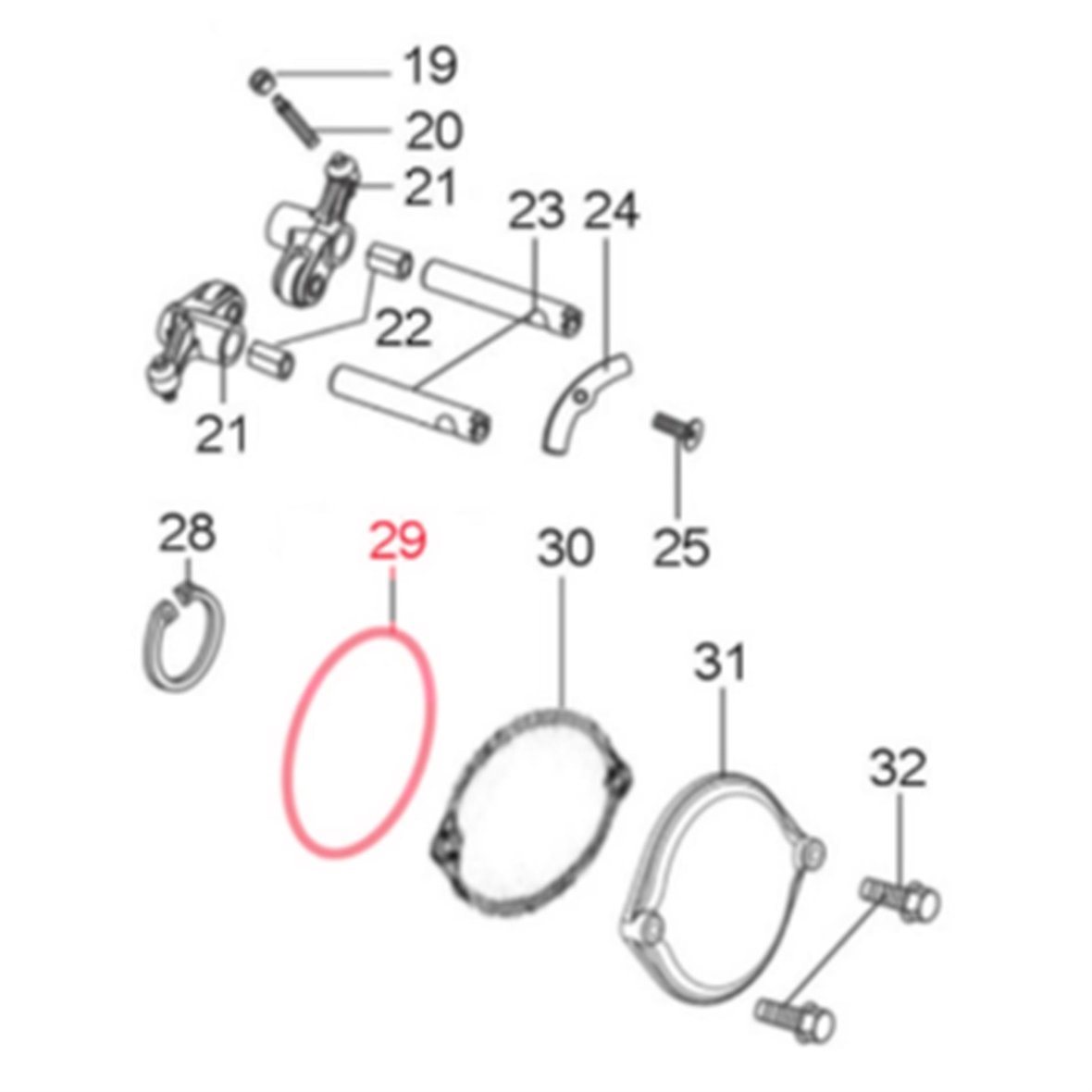 19
20
21
23
24
22
21
25
28
29
30
31
32