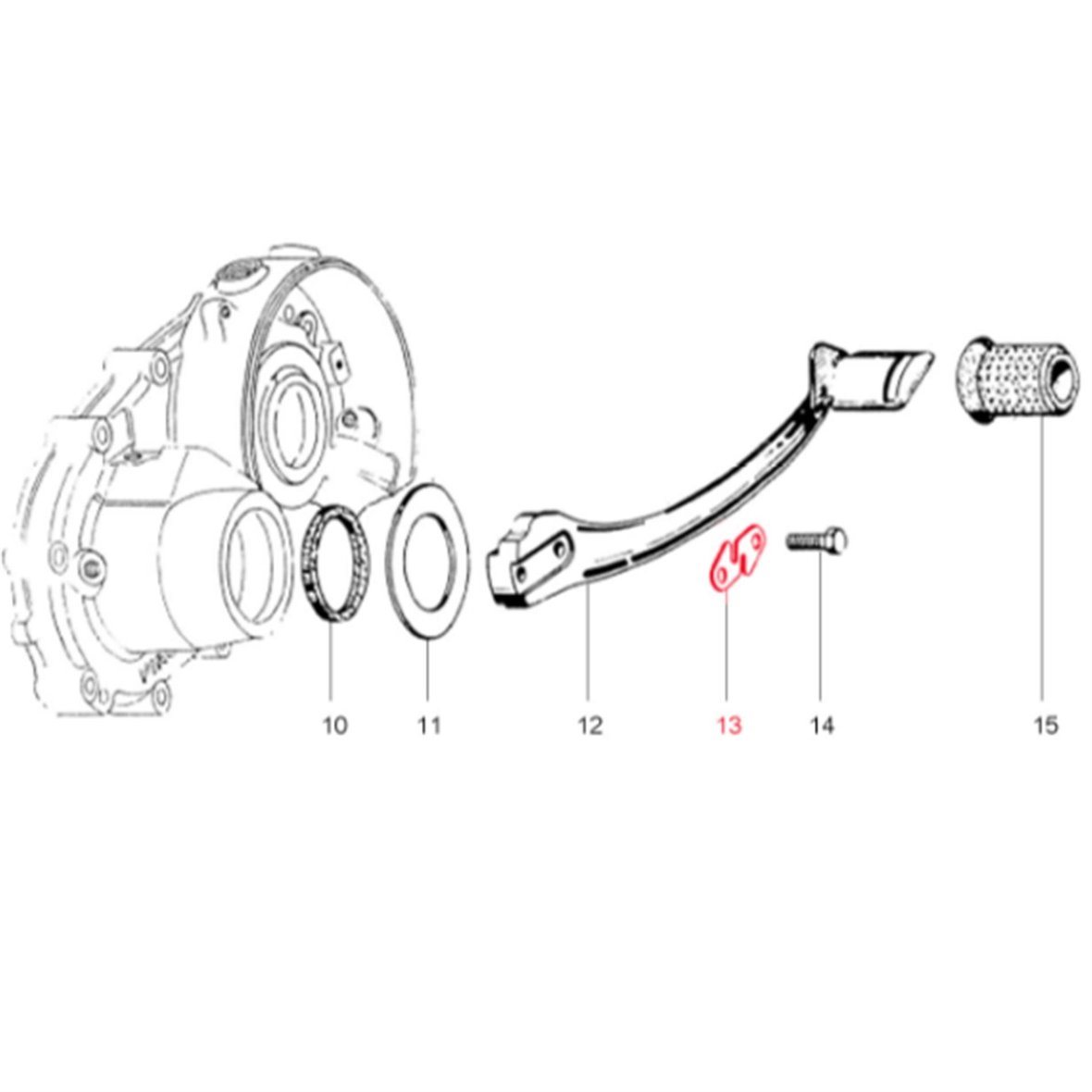 10 11 12 13 14 15