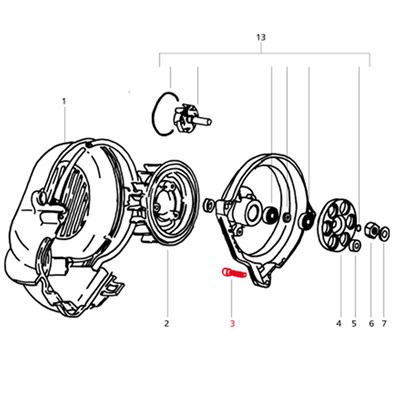 13
1
2
3
4
5
6
7