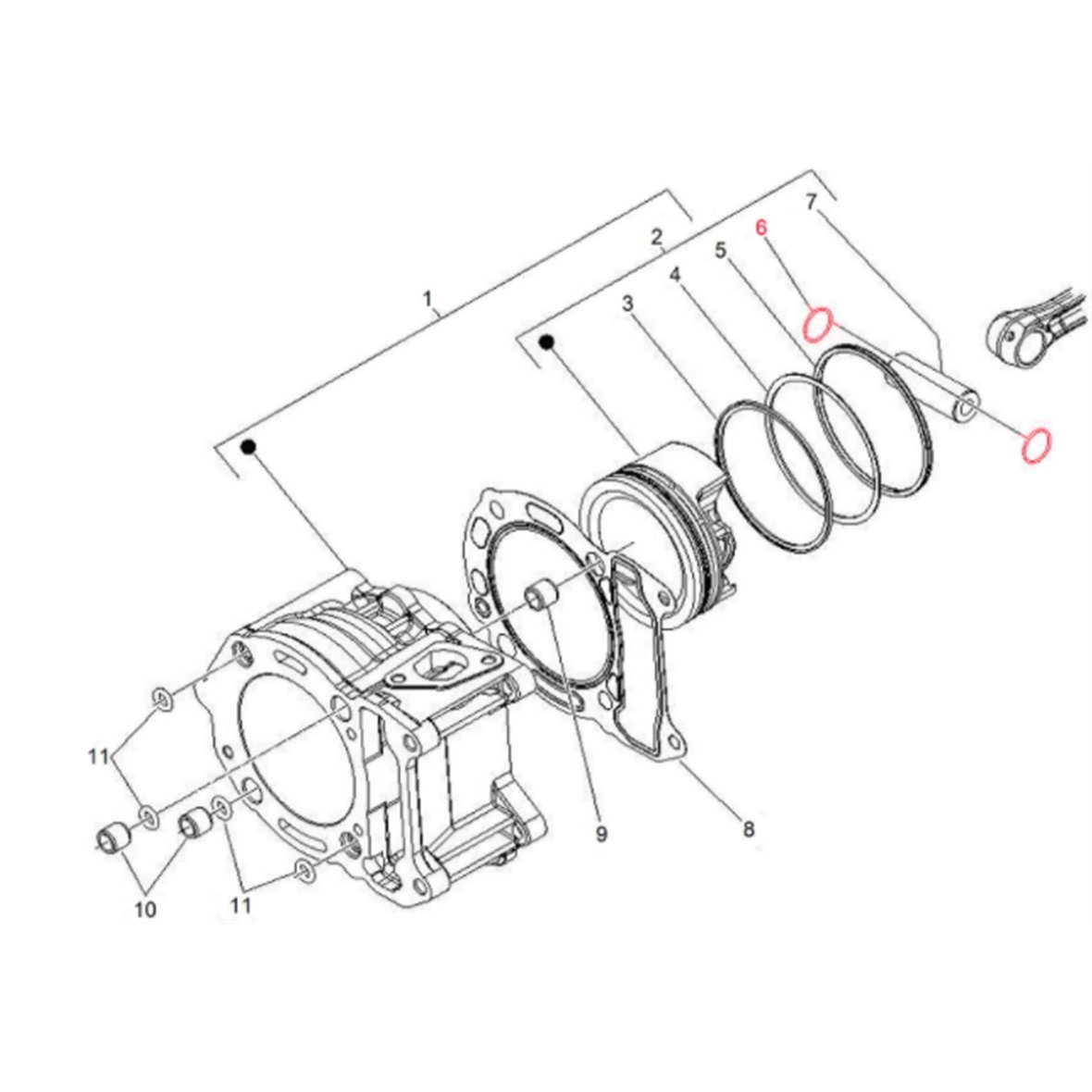 1
2
3
4
5
6
7
8
9
10
11
11