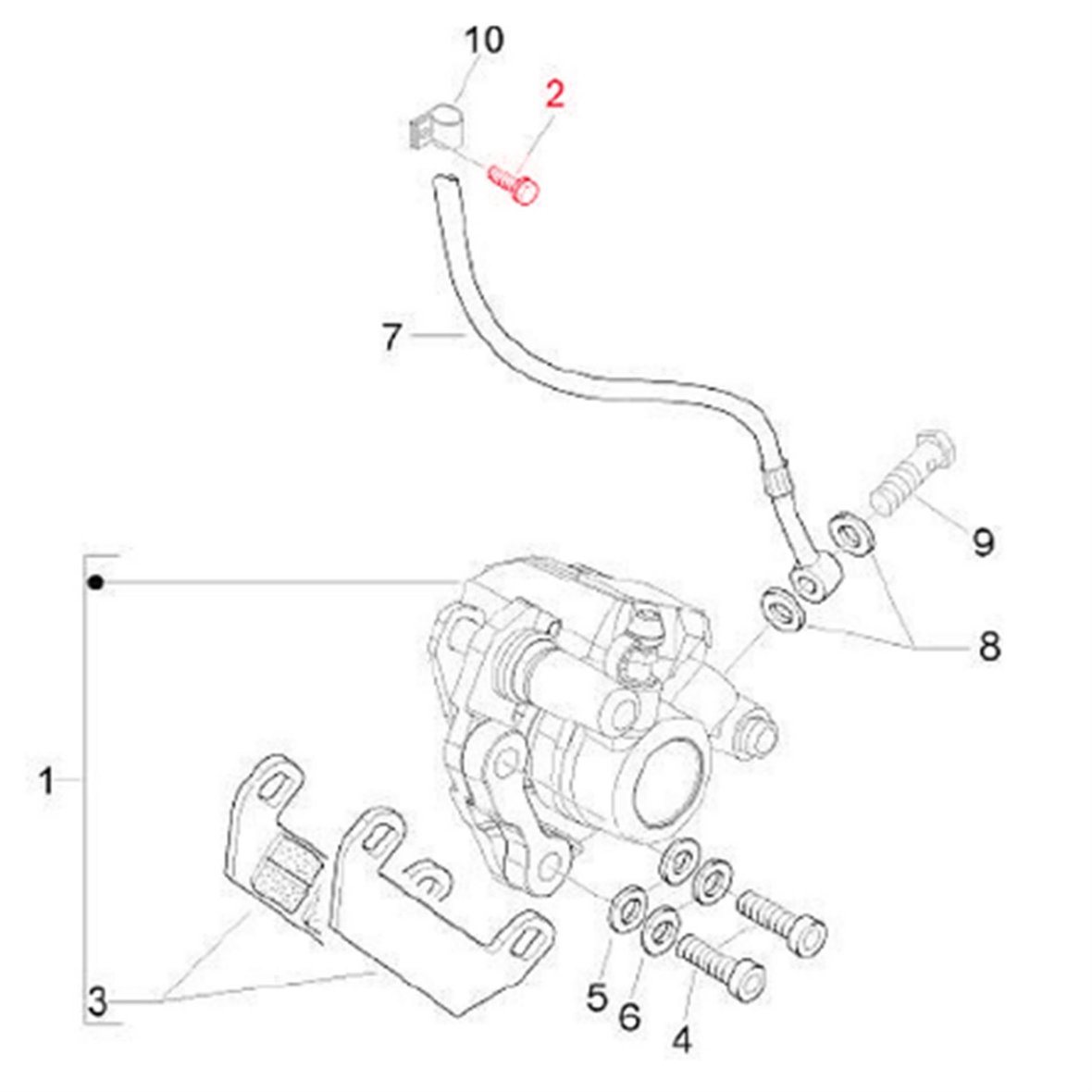 10
2
7
9
8
1
3
5
6
4