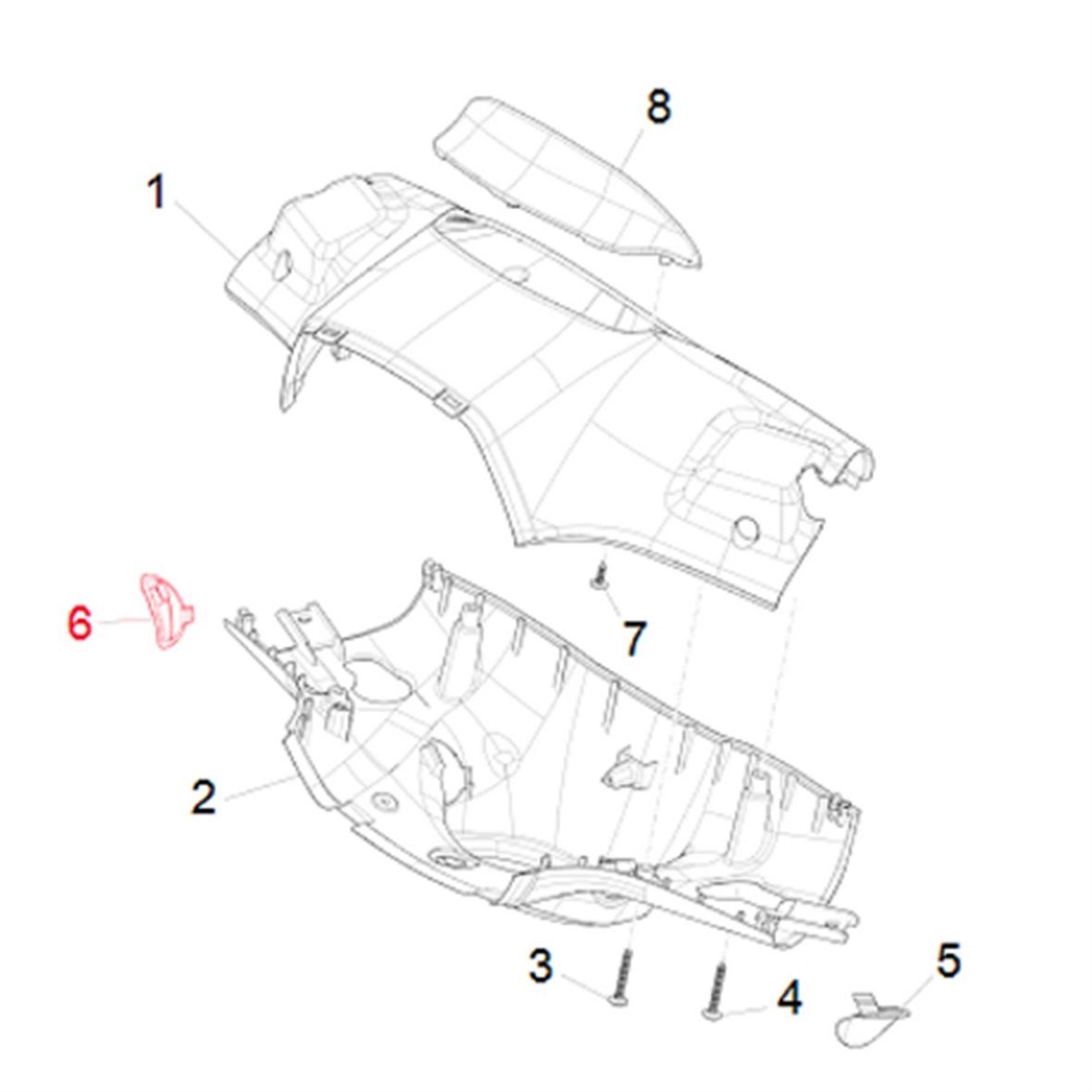 8
1
6
7
2
3
4
5