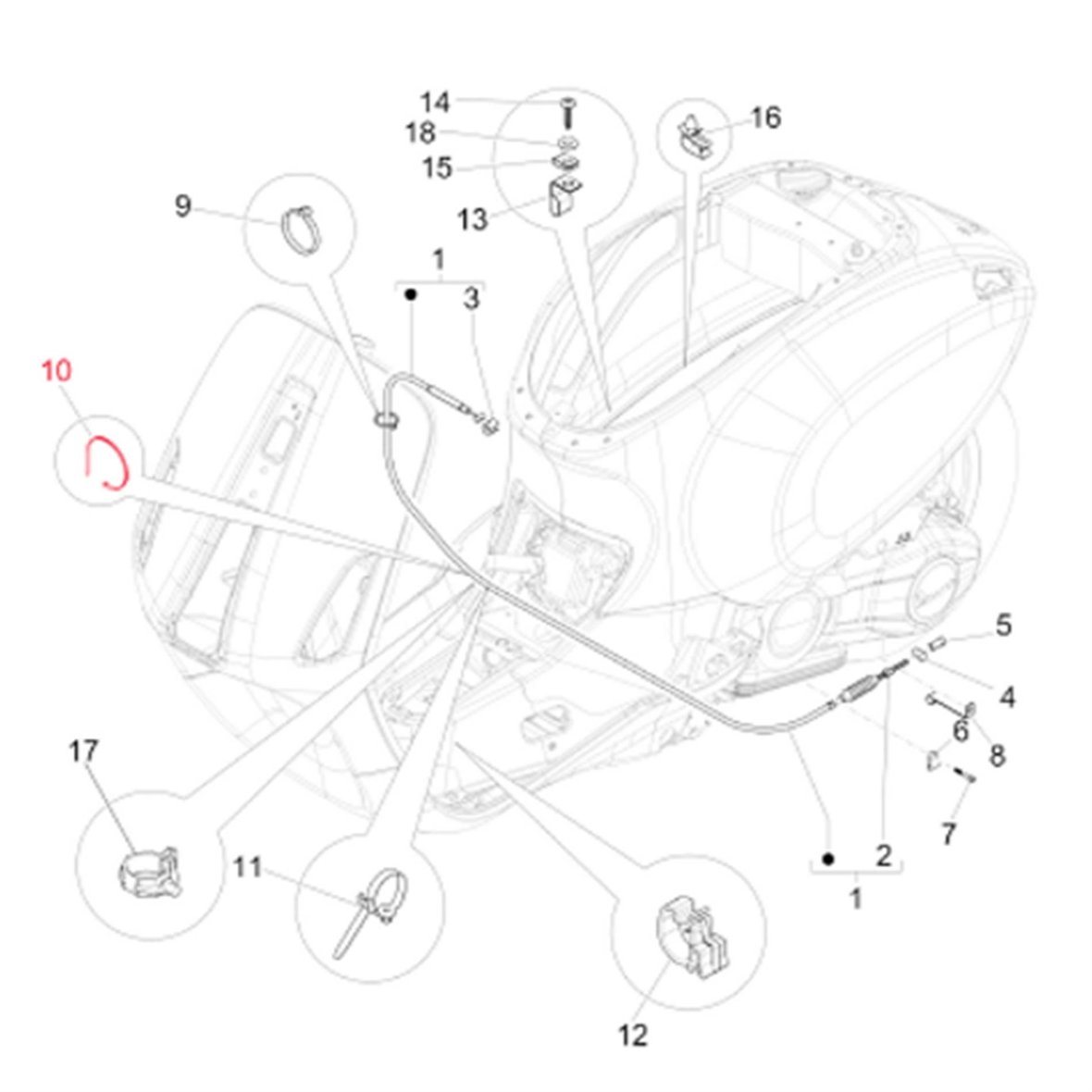 14
18
15
13
16
9
1
3
10
5
4
6
8
7
2
1
17
11
12