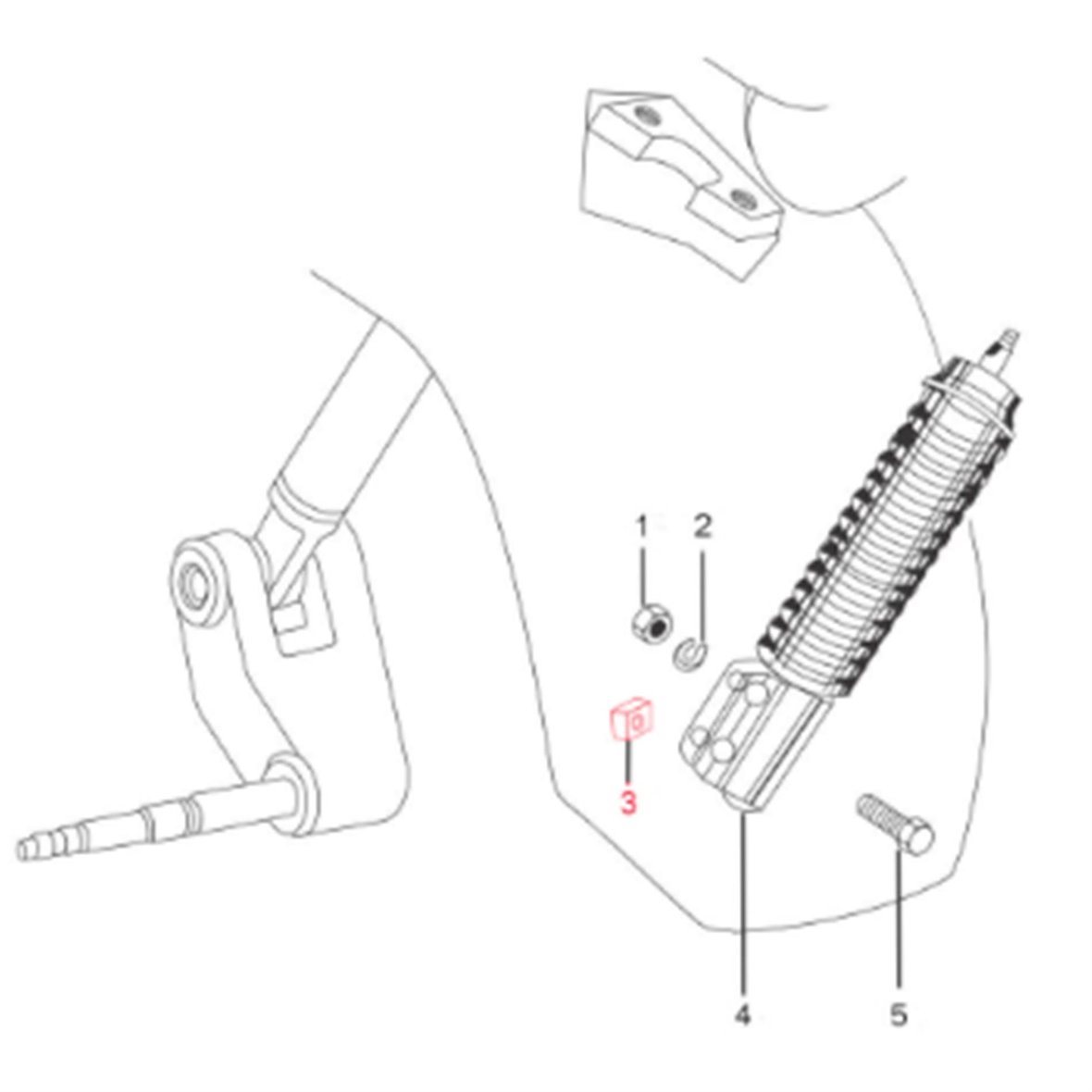 1
2
3
4
5