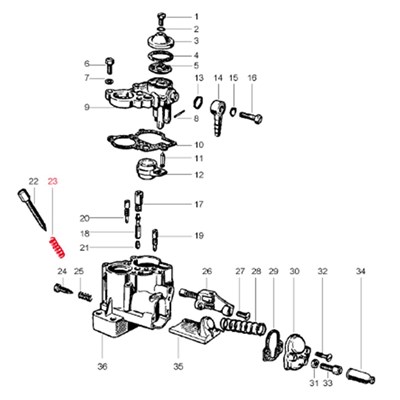 1
2
3
4
5
6
7
13
14
15
16
9
8
10
11
12
22
23
17
20
18
19
21
24
25
26
27
28
29
30
32
34
36
35
31
33