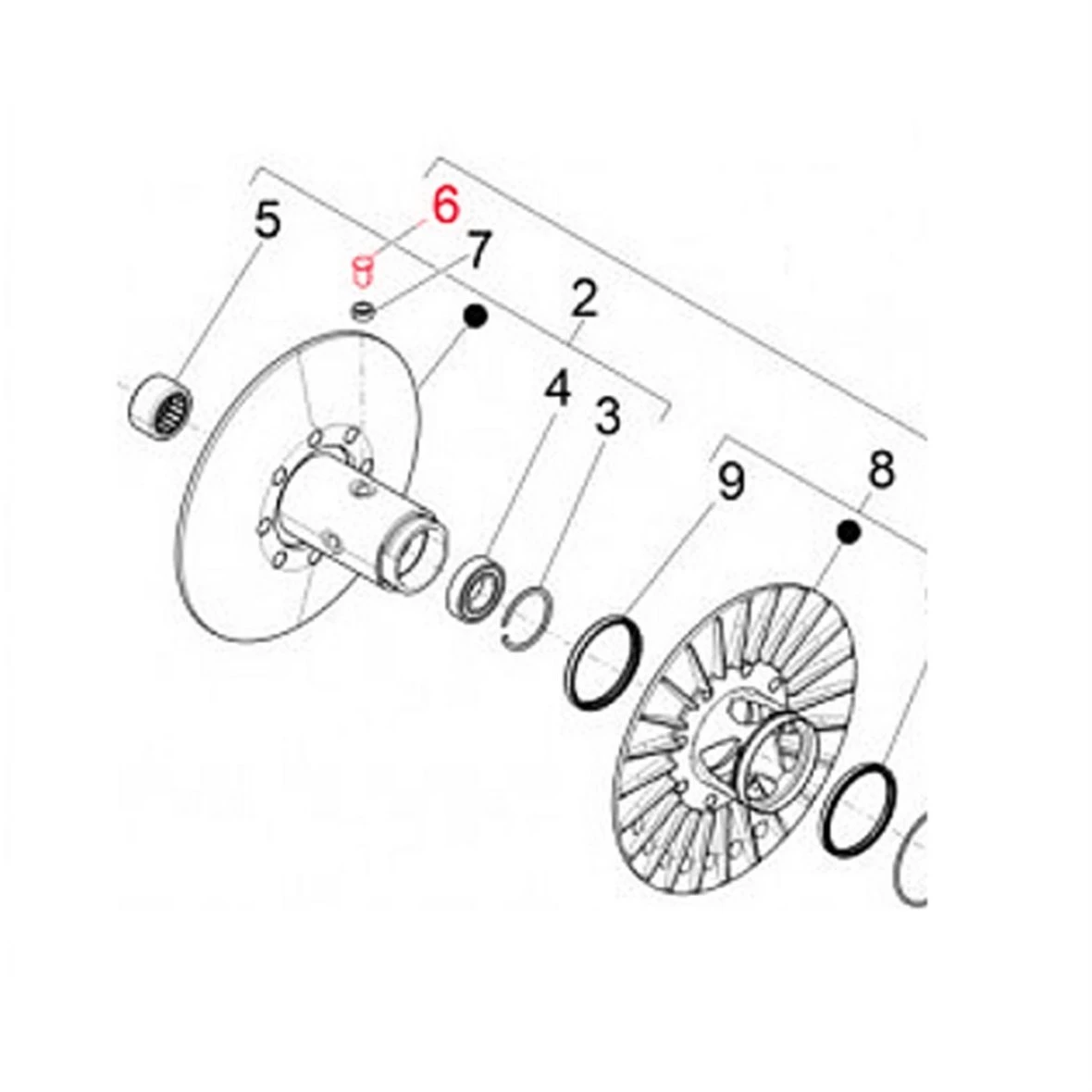 5
6
7
2
4
3
9
8