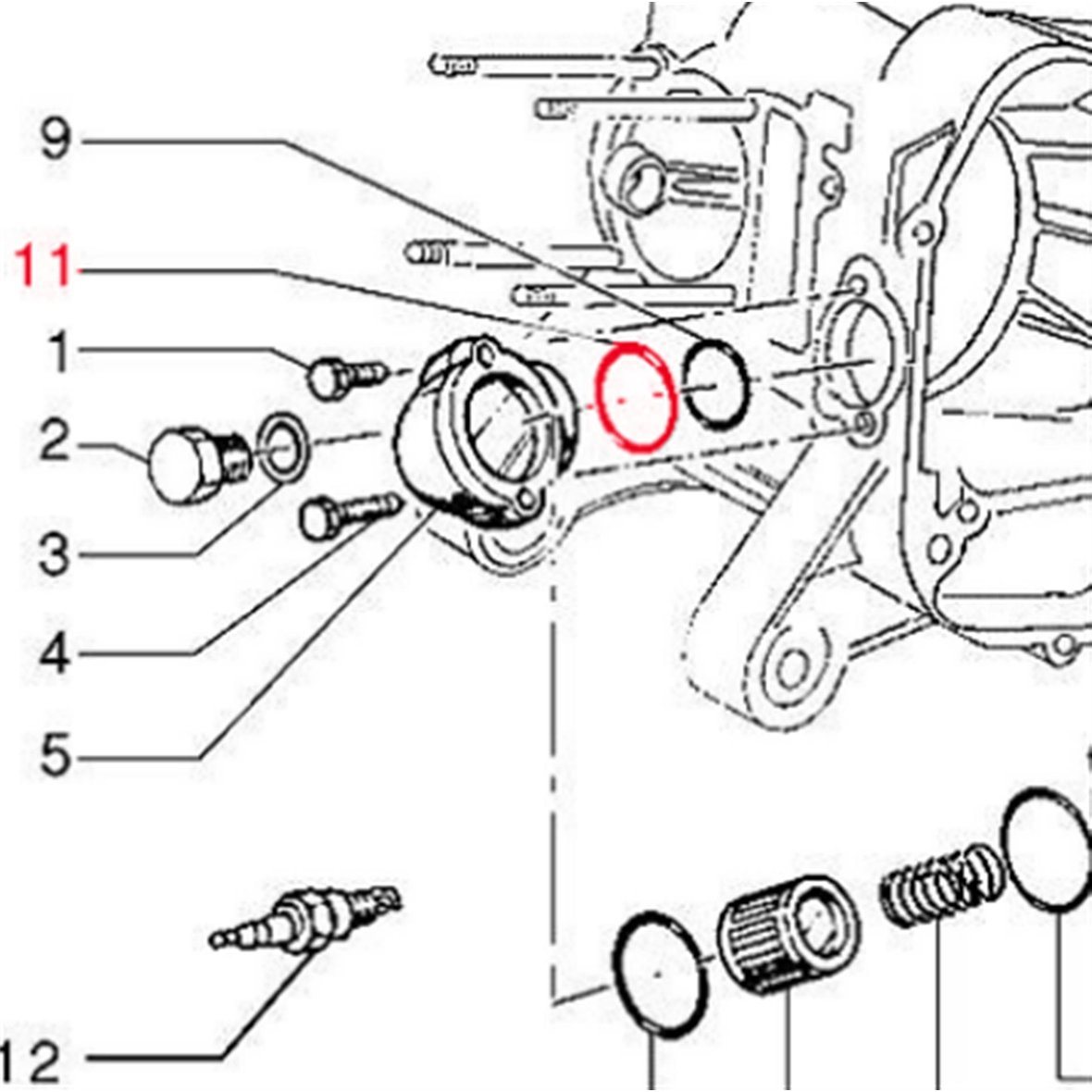 9
11
1
2
3
4
5
12