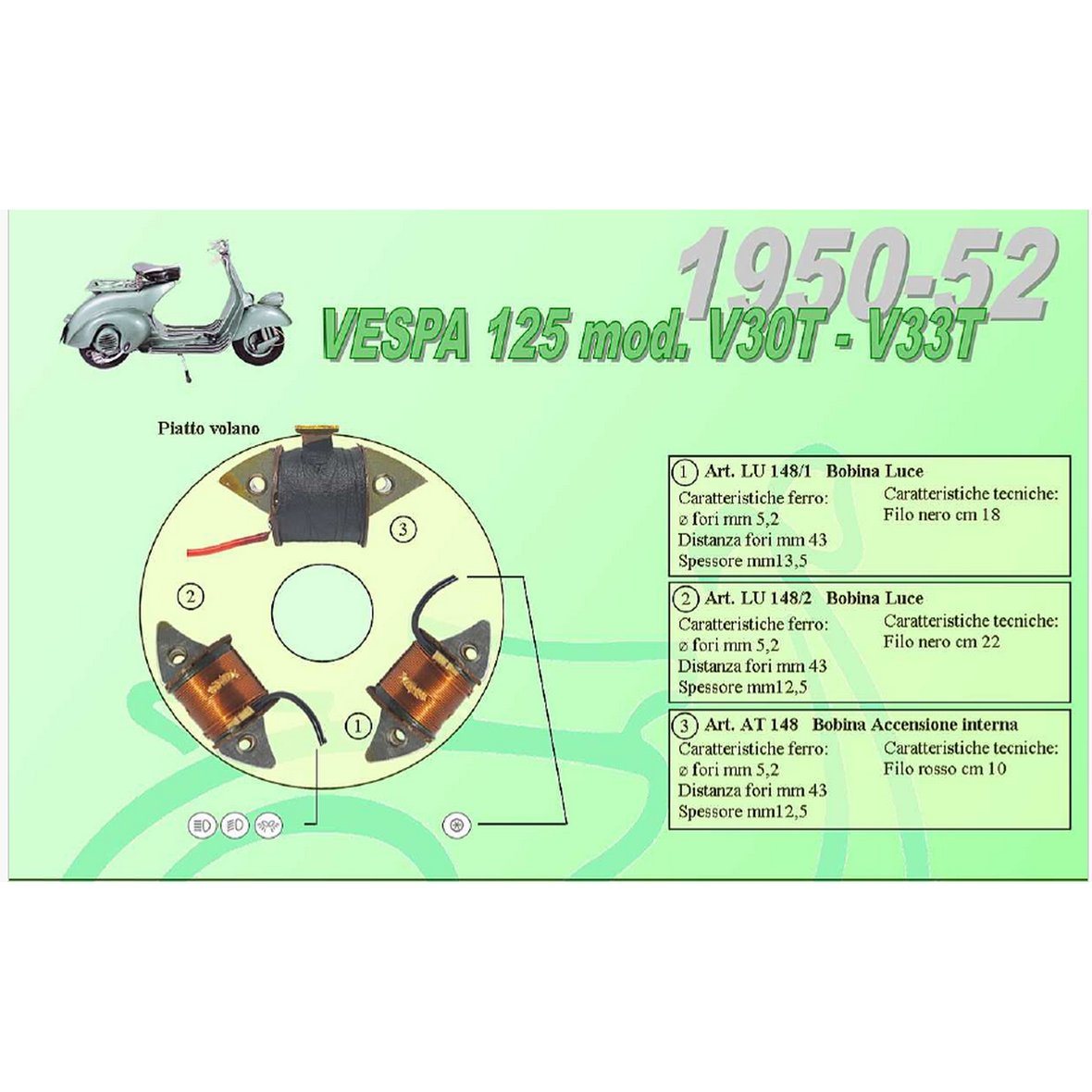 1950-52
VESPA 125 mod. V30T - V33T

Piatto volano

3

2

1

① Art. LU 148/1 Bobina Luce
Caratteristiche ferro:
ø fori mm 5,2
Distanza fori mm 43
Spessore mm13,5
Caratteristiche tecniche:
Filo nero cm 18

② Art. LU 148/2 Bobina Luce
Caratteristiche ferro:
ø fori mm 5,2
Distanza fori mm 43
Spessore mm12,5
Caratteristiche tecniche:
Filo nero cm 22

③ Art. AT 148 Bobina Accensione interna
Caratteristiche ferro:
ø fori mm 5,2
Distanza fori mm 43
Spessore mm12,5
Caratteristiche tecniche:
Filo rosso cm 10