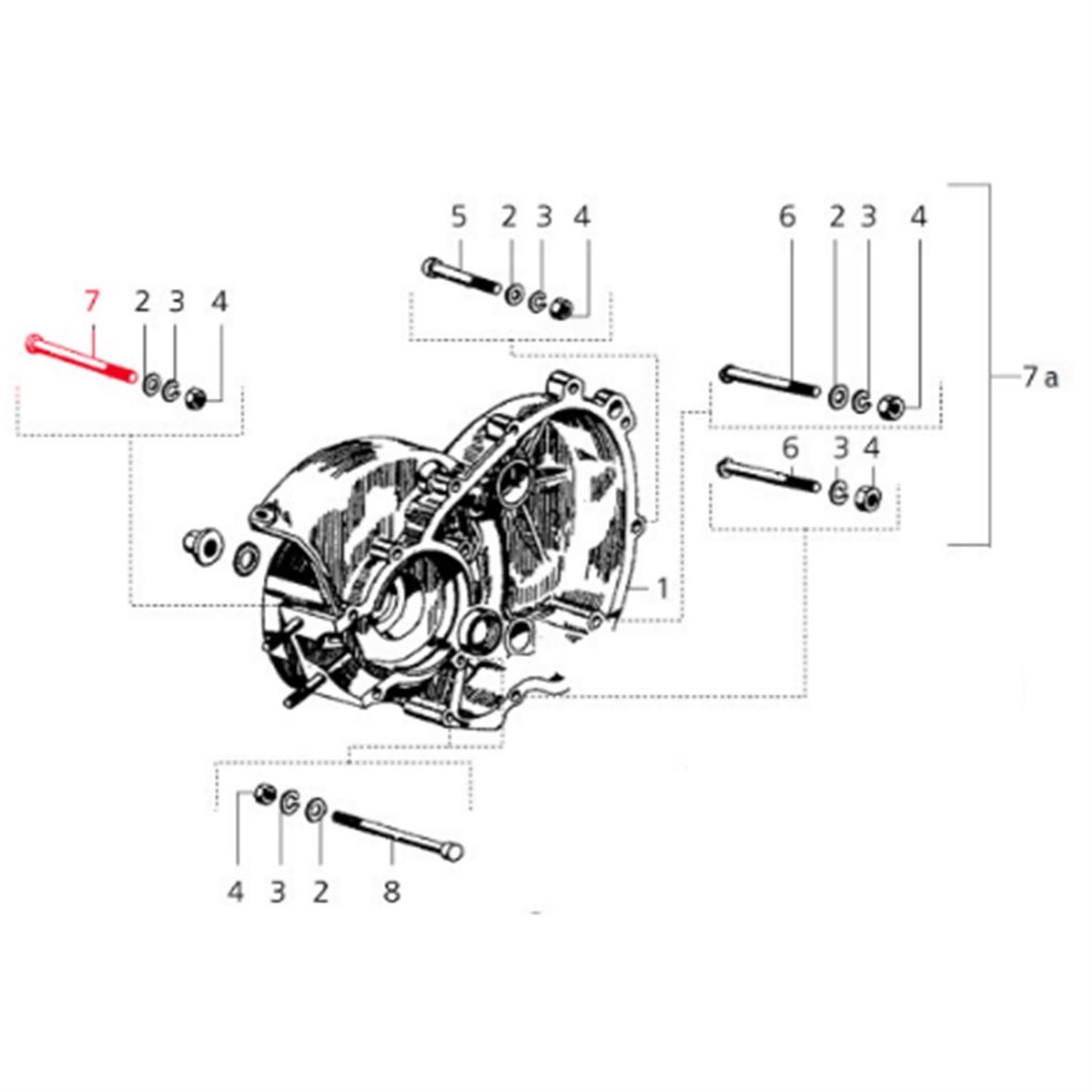 5 2 3 4

6 2 3 4

7 2 3 4

7 a

6 3 4

1

4 3 2 8