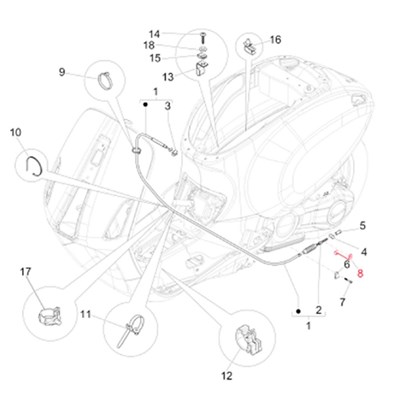 14
18
15
13
16
9
1
3
10
5
4
6
8
7
2
1
17
11
12