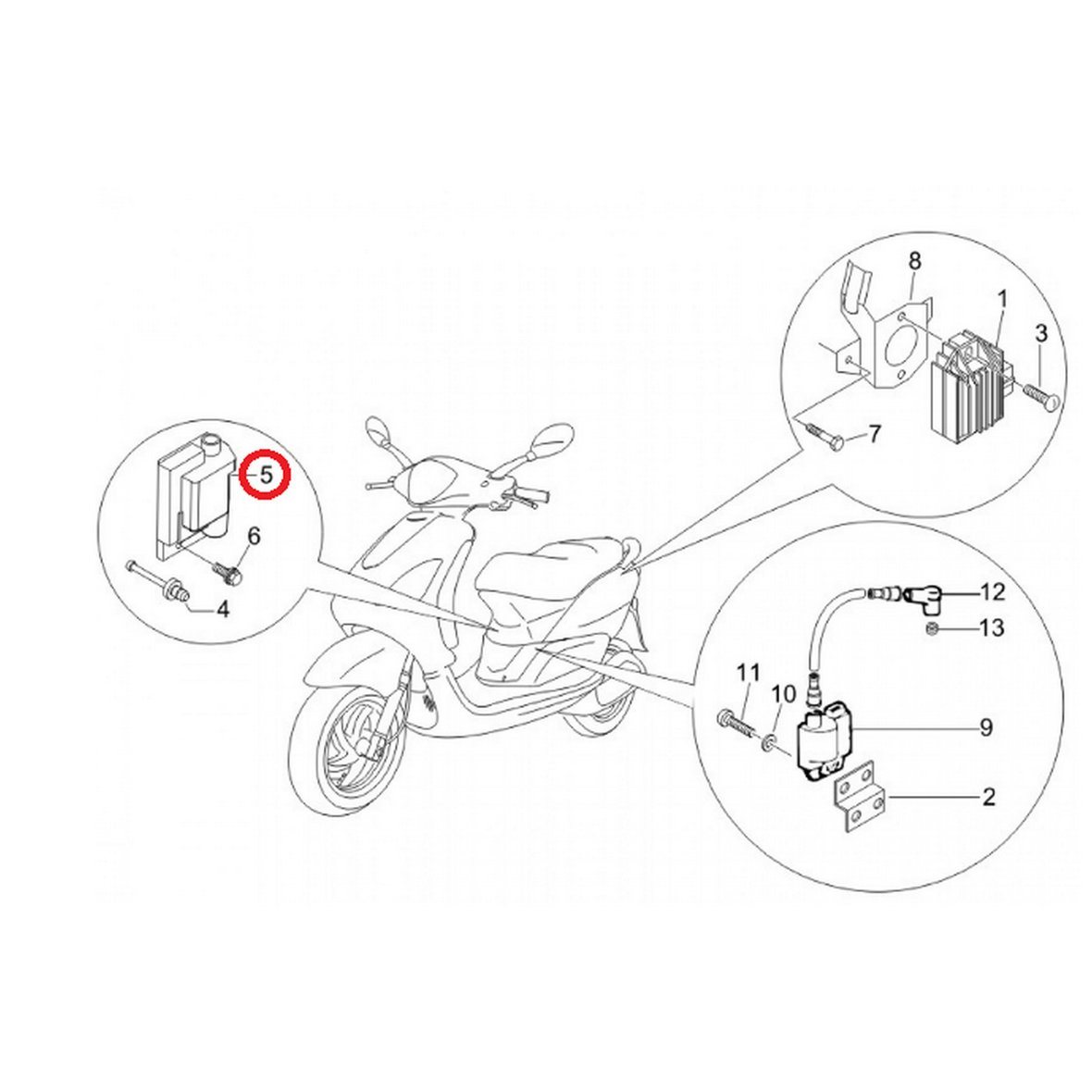 8
1
3
7
5
6
4
12
13
11
10
9
2