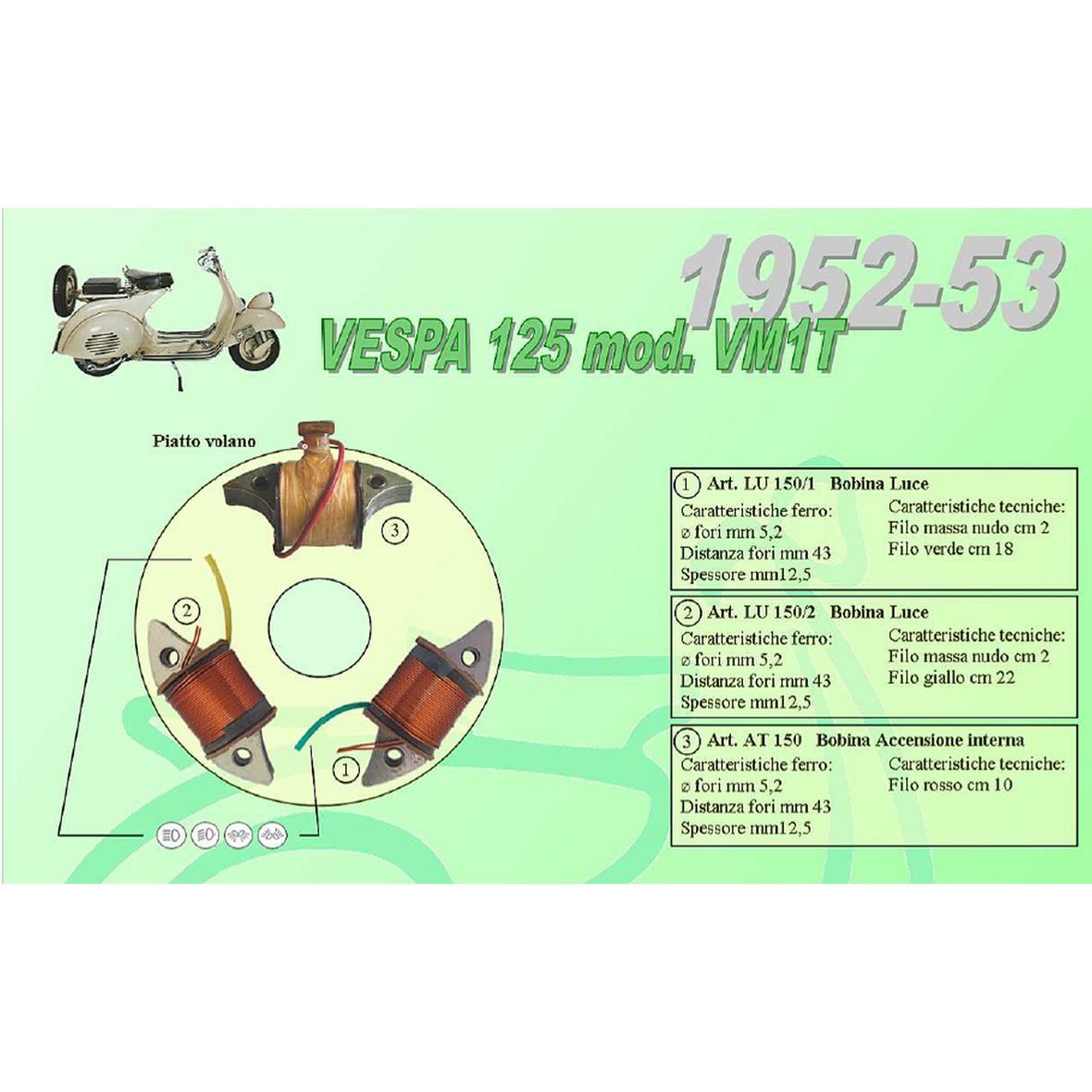 1952-53

VESPA 125 mod. VM1T

Piatto volano

3

2

1

1 Art. LU 150/1 Bobina Luce
Caratteristiche ferro:
⌀ fori mm 5,2
Distanza fori mm 43
Spessore mm12,5
Caratteristiche tecniche:
Filo massa nudo cm 2
Filo verde cm 18

2 Art. LU 150/2 Bobina Luce
Caratteristiche ferro:
⌀ fori mm 5,2
Distanza fori mm 43
Spessore mm12,5
Caratteristiche tecniche:
Filo massa nudo cm 2
Filo giallo cm 22

3 Art. AT 150 Bobina Accensione interna
Caratteristiche ferro:
⌀ fori mm 5,2
Distanza fori mm 43
Spessore mm12,5
Caratteristiche tecniche:
Filo rosso cm 10